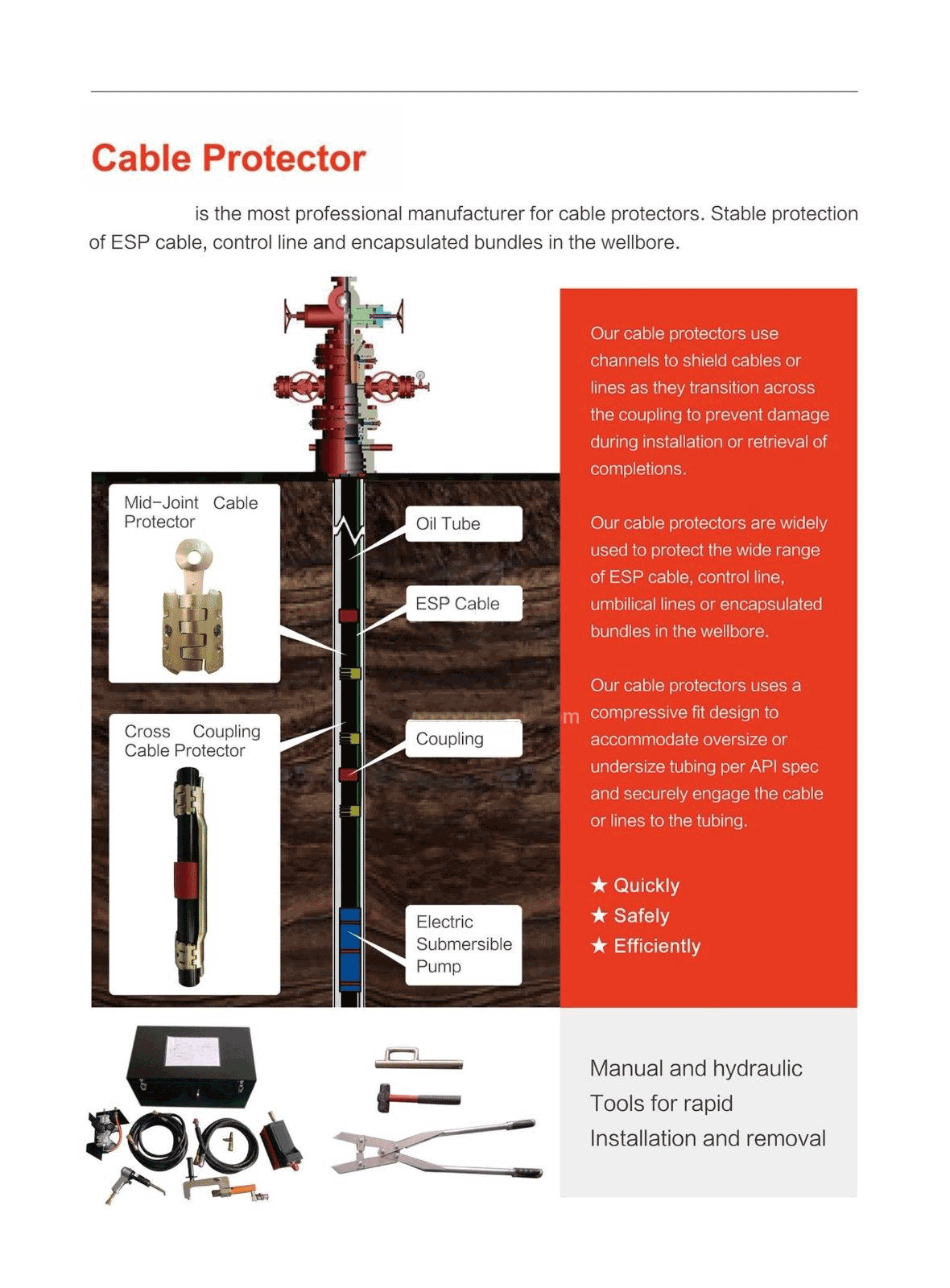 Cable Protector

is the most professional manufacturer for cable protectors. Stable protection of ESP cable, control line and encapsulated bundles in the wellbore.

Mid-Joint Cable Protector

Cross Coupling Cable Protector

Oil Tube

ESP Cable

Coupling

Electric Submersible Pump

Our cable protectors use channels to shield cables or lines as they transition across the coupling to prevent damage during installation or retrieval of completions.

Our cable protectors are widely used to protect the wide range of ESP cable, control line, umbilical lines or encapsulated bundles in the wellbore.

Our cable protectors uses a compressive fit design to accommodate oversize or undersize tubing per API spec and securely engage the cable or lines to the tubing.

★ Quickly
★ Safely
★ Efficiently

Manual and hydraulic Tools for rapid Installation and removal